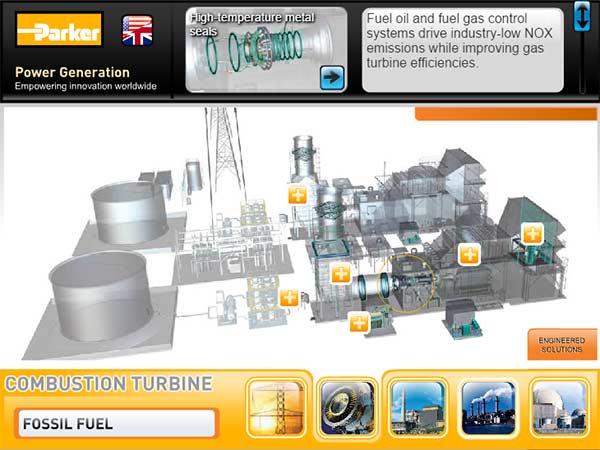 Parker

Power Generation
Empowering innovation worldwide

High-temperature metal seals

Fuel oil and fuel gas control systems drive industry-low NOX emissions while improving gas turbine efficiencies.

ENGINEERED SOLUTIONS

COMBUSTION TURBINE

FOSSIL FUEL